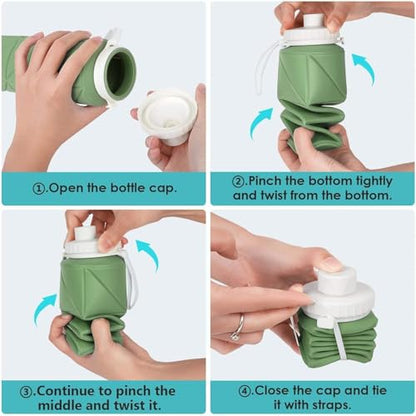 ①.Open the bottle cap.

②.Pinch the bottom tightly and twist from the bottom.

③.Continue to pinch the middle and twist it.

④.Close the cap and tie it with straps.