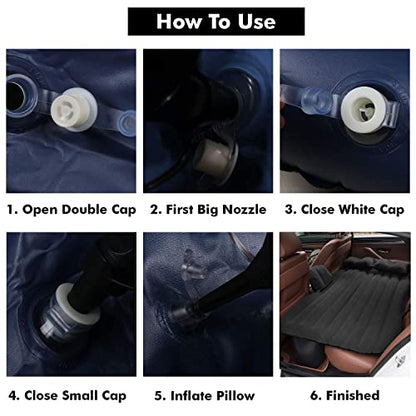 How To Use

1. Open Double Cap

2. First Big Nozzle

3. Close White Cap

4. Close Small Cap

5. Inflate Pillow

6. Finished